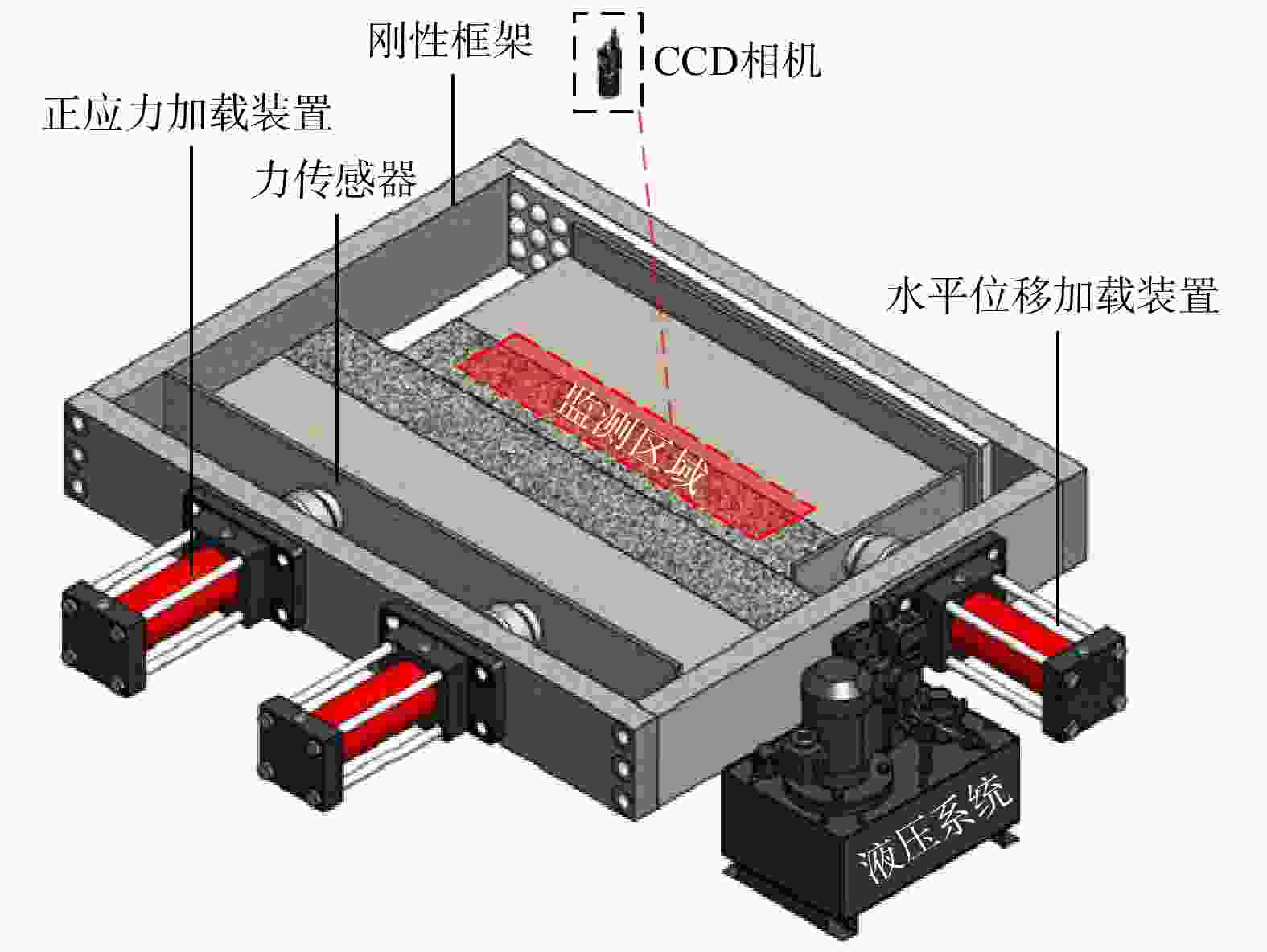 刚性框架

CCD相机

正应力加载装置

力传感器

水平位移加载装置

监测区域

液压系统