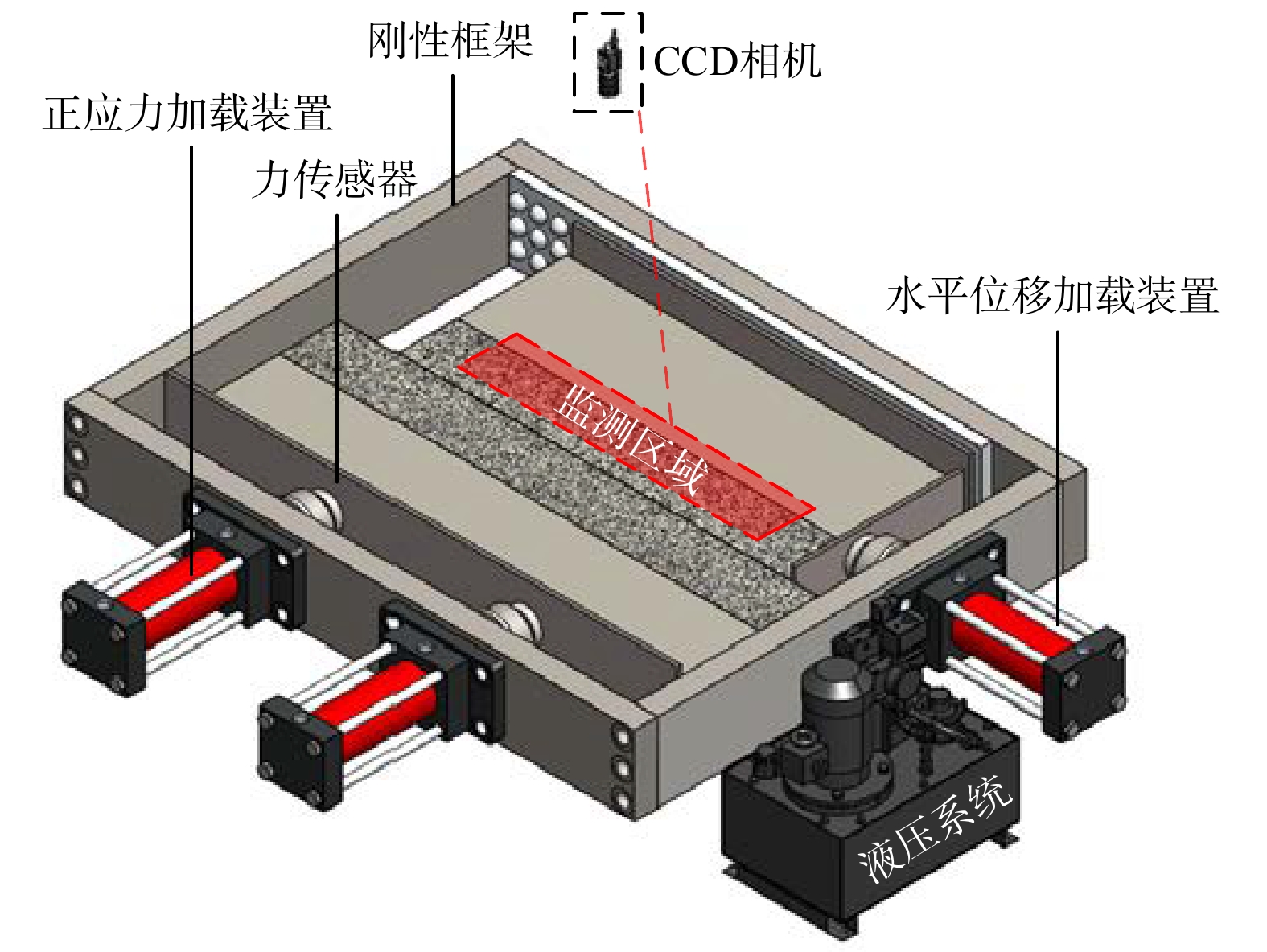 刚性框架

CCD相机

正应力加载装置

力传感器

水平位移加载装置

监测区域

液压系统