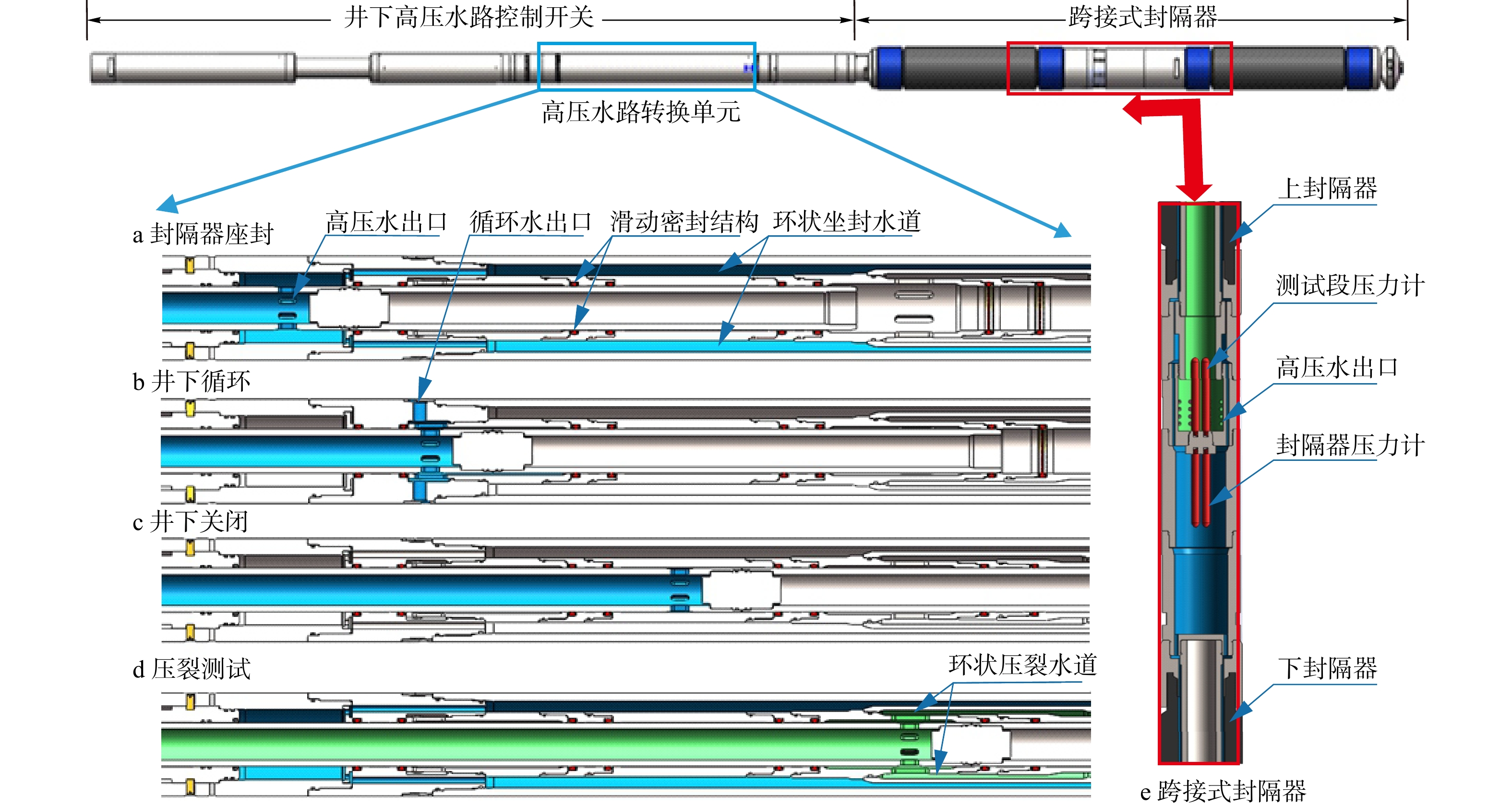 井下高压水路控制开关

跨接式封隔器

高压水路转换单元

a 封隔器座封

高压水出口

循环水出口

滑动密封结构

环状坐封水道

b 井下循环

c 井下关闭

d 压裂测试

环状压裂水道

上封隔器

测试段压力计

高压水出口

封隔器压力计

下封隔器

e 跨接式封隔器