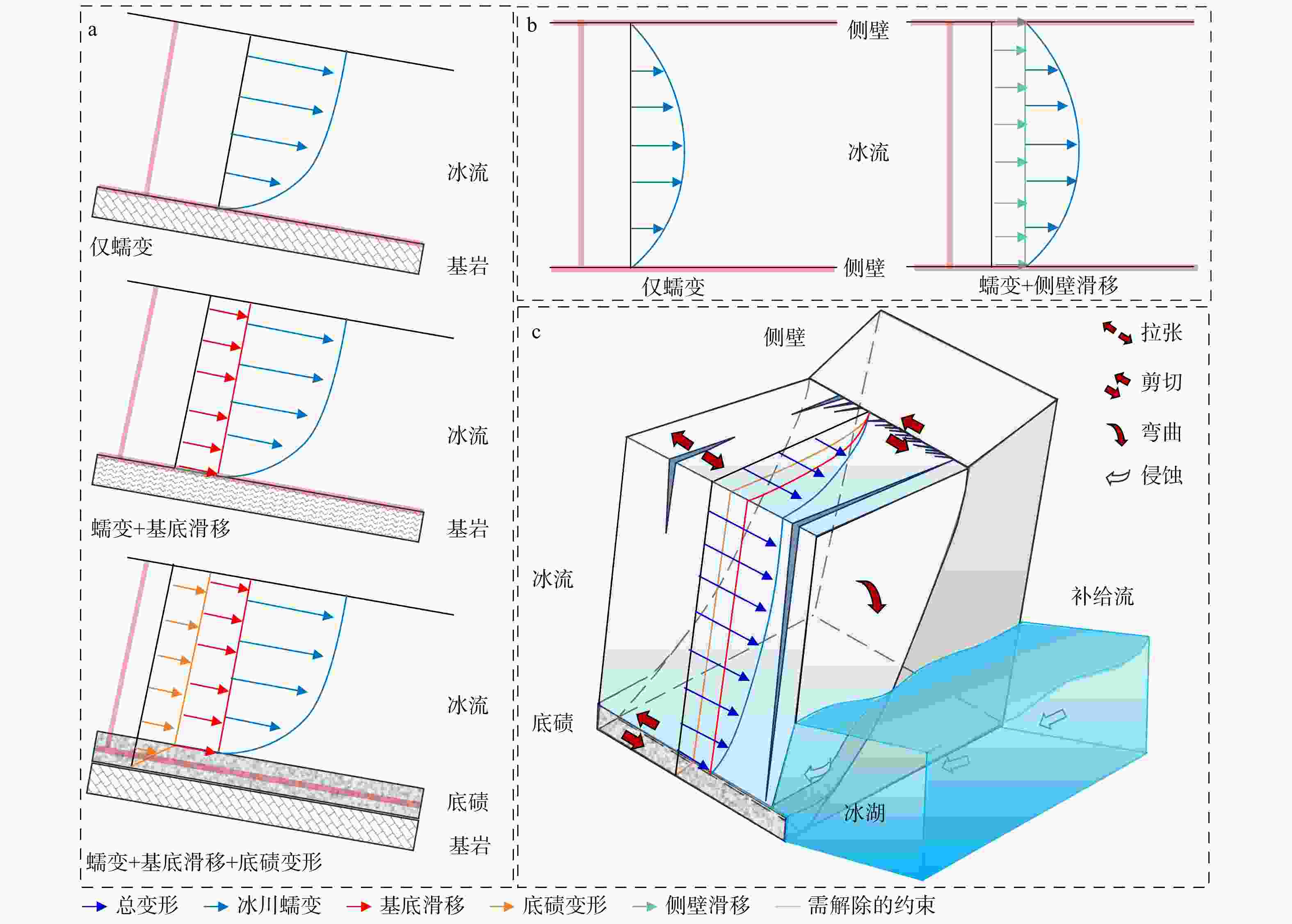 a

冰流

仅蠕变

基岩

冰流

蠕变+基底滑移

基岩

冰流

底碛

基岩

蠕变+基底滑移+底碛变形

b

侧壁

冰流

侧壁

仅蠕变

蠕变+侧壁滑移

c

侧壁

拉张

剪切

弯曲

侵蚀

冰流

补给流

底碛

冰湖

总变形 冰川蠕变 基底滑移 底碛变形 侧壁滑移 需解除的约束