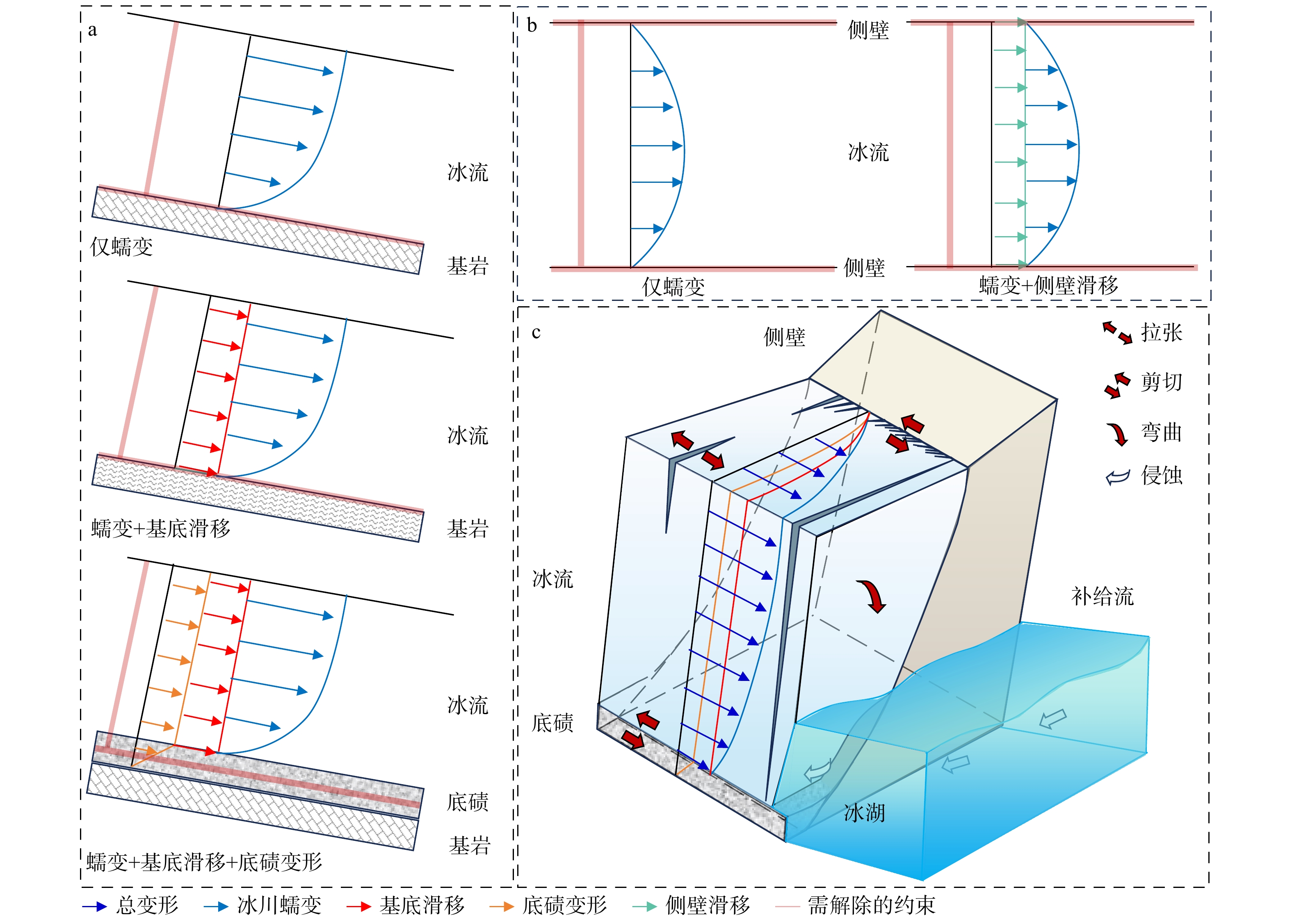 a

冰流

仅蠕变

基岩

冰流

蠕变+基底滑移

基岩

冰流

底碛

基岩

蠕变+基底滑移+底碛变形

b

侧壁

冰流

侧壁

仅蠕变

蠕变+侧壁滑移

c

侧壁

拉张

剪切

弯曲

侵蚀

冰流

补给流

底碛

冰湖

总变形 冰川蠕变 基底滑移 底碛变形 侧壁滑移 需解除的约束