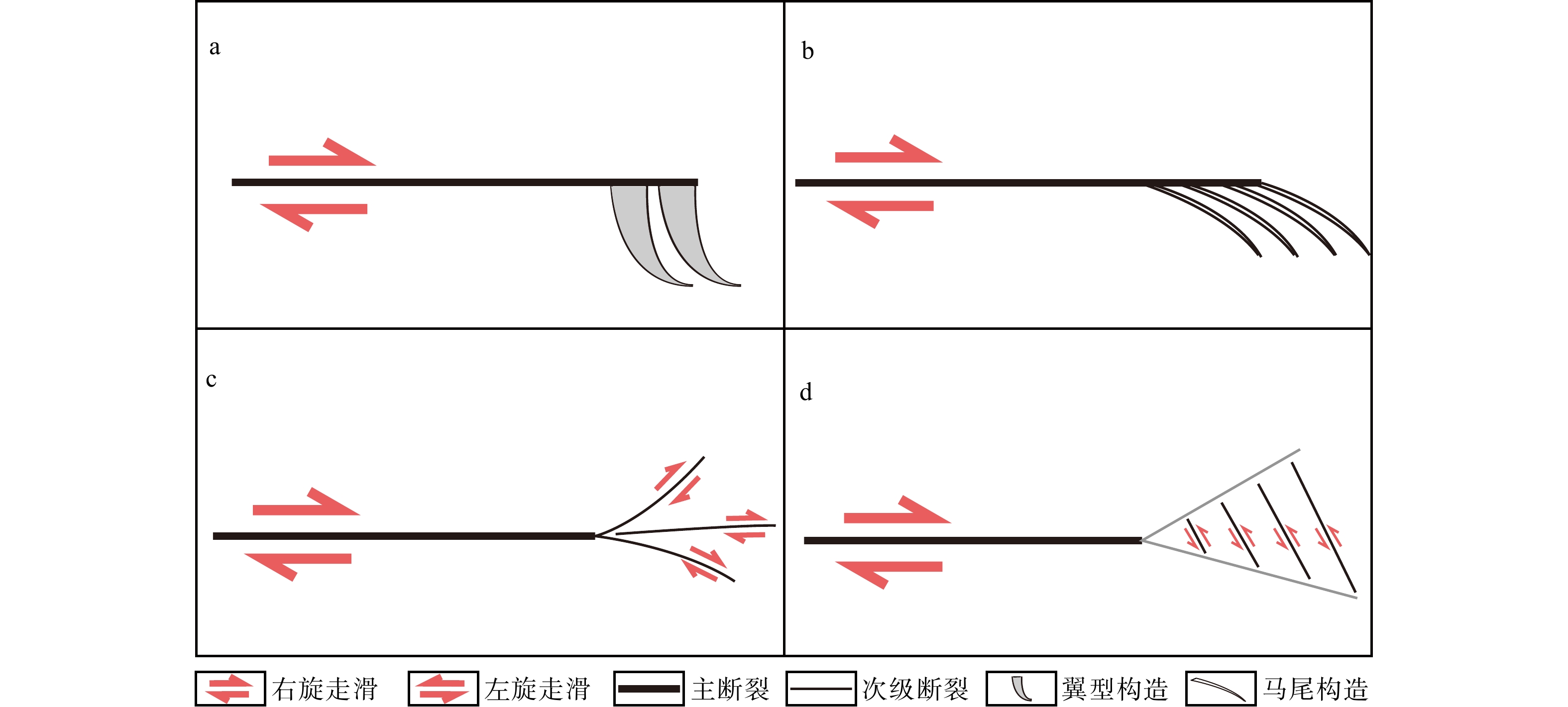 a

b

c

d

右旋走滑 左旋走滑 主断裂 次级断裂 翼型构造 马尾构造